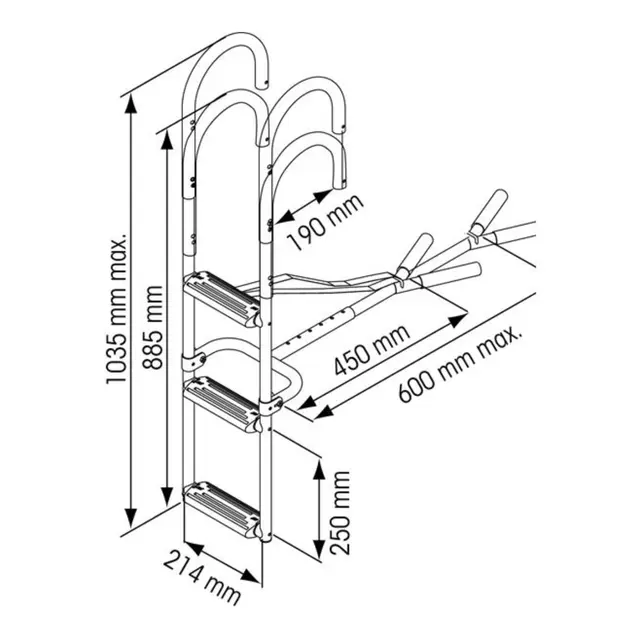 1035 mm max.

885 mm

190 mm

450 mm

600 mm max.

250 mm

214 mm