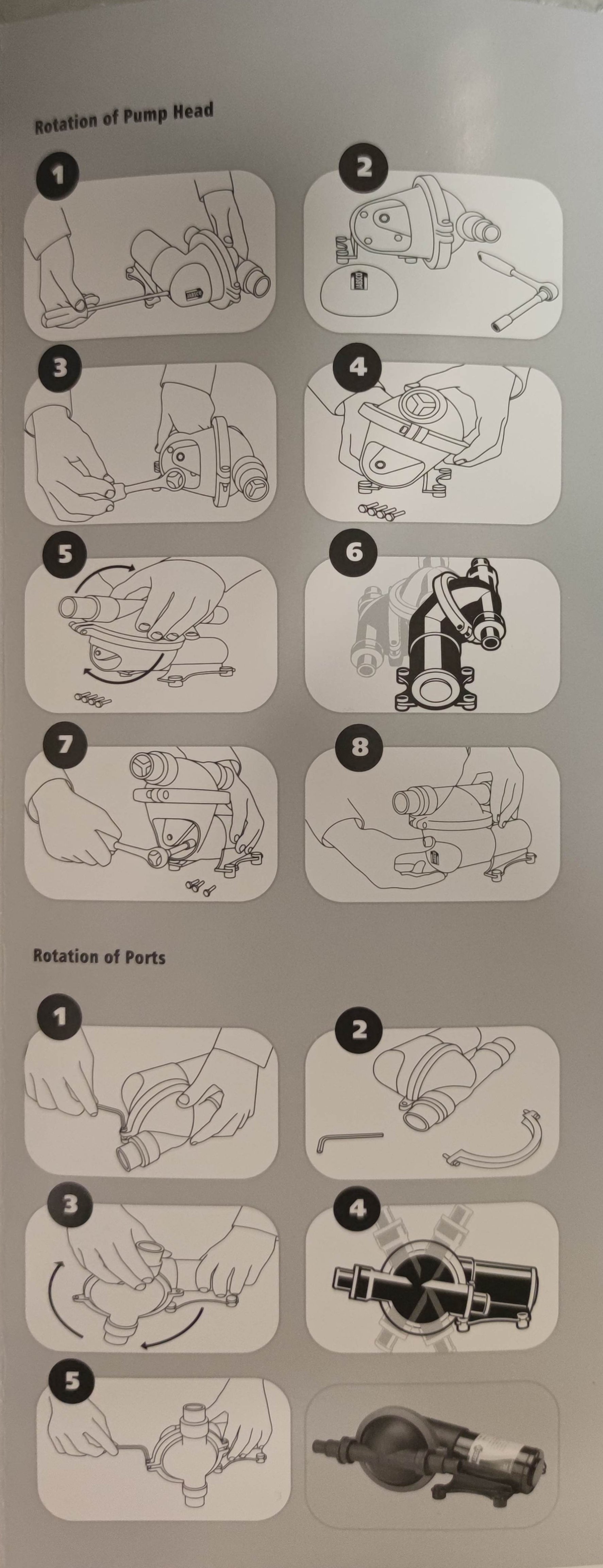 Rotation of Pump Head

1

2

3

4

5

6

7

8

Rotation of Ports

1

2

3

4

5