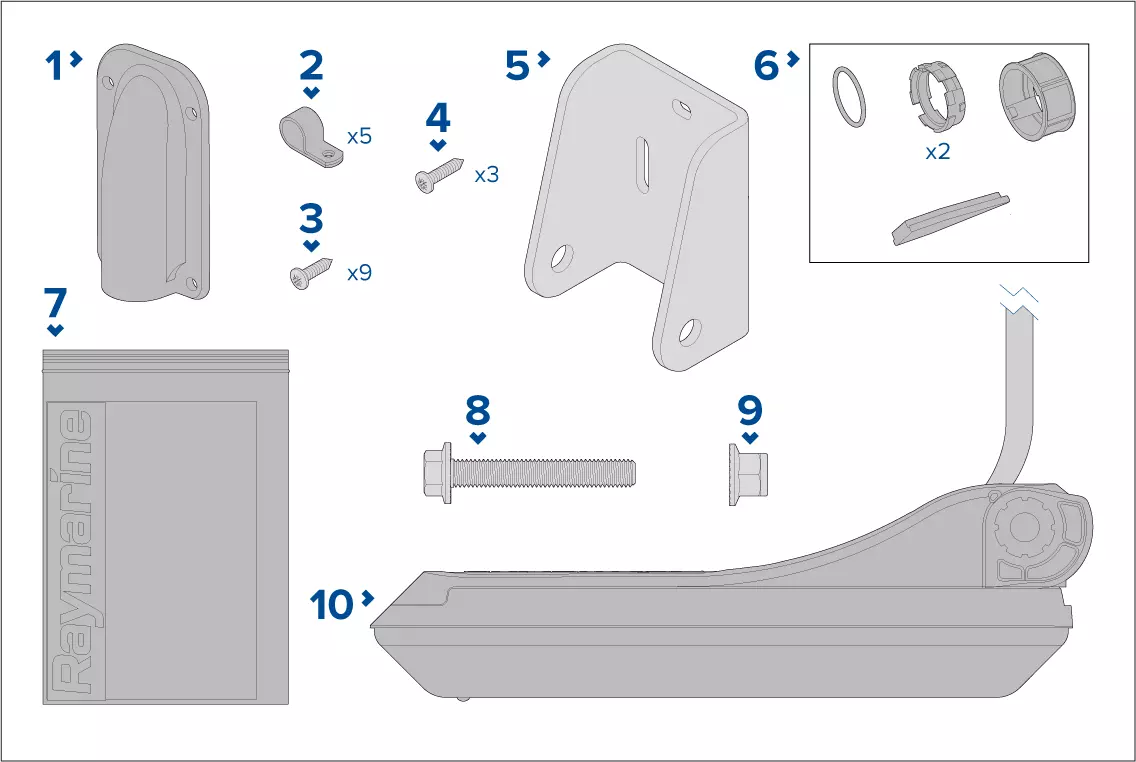 1
2
x5
3
x9
4
x3
5
6
x2
7
Raymarine
8
9
10