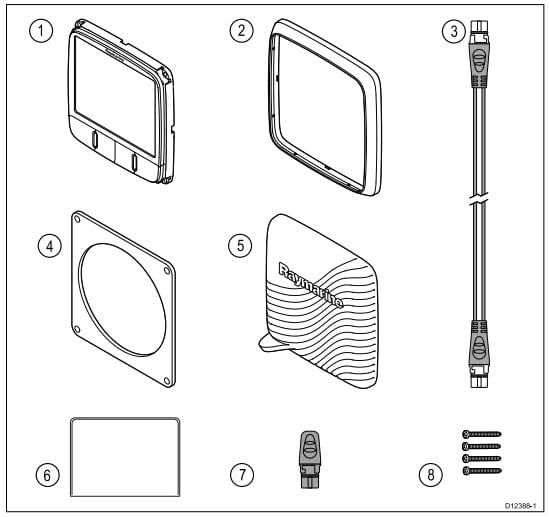 1
2
3
4
5
Raymarine
6
7
8
D12388-1