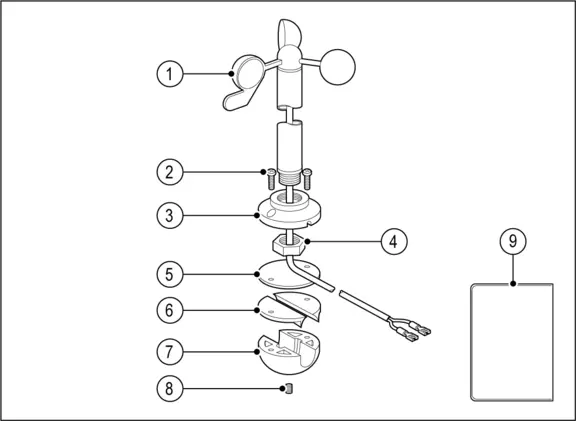 1
2
3
4
5
6
7
8
9