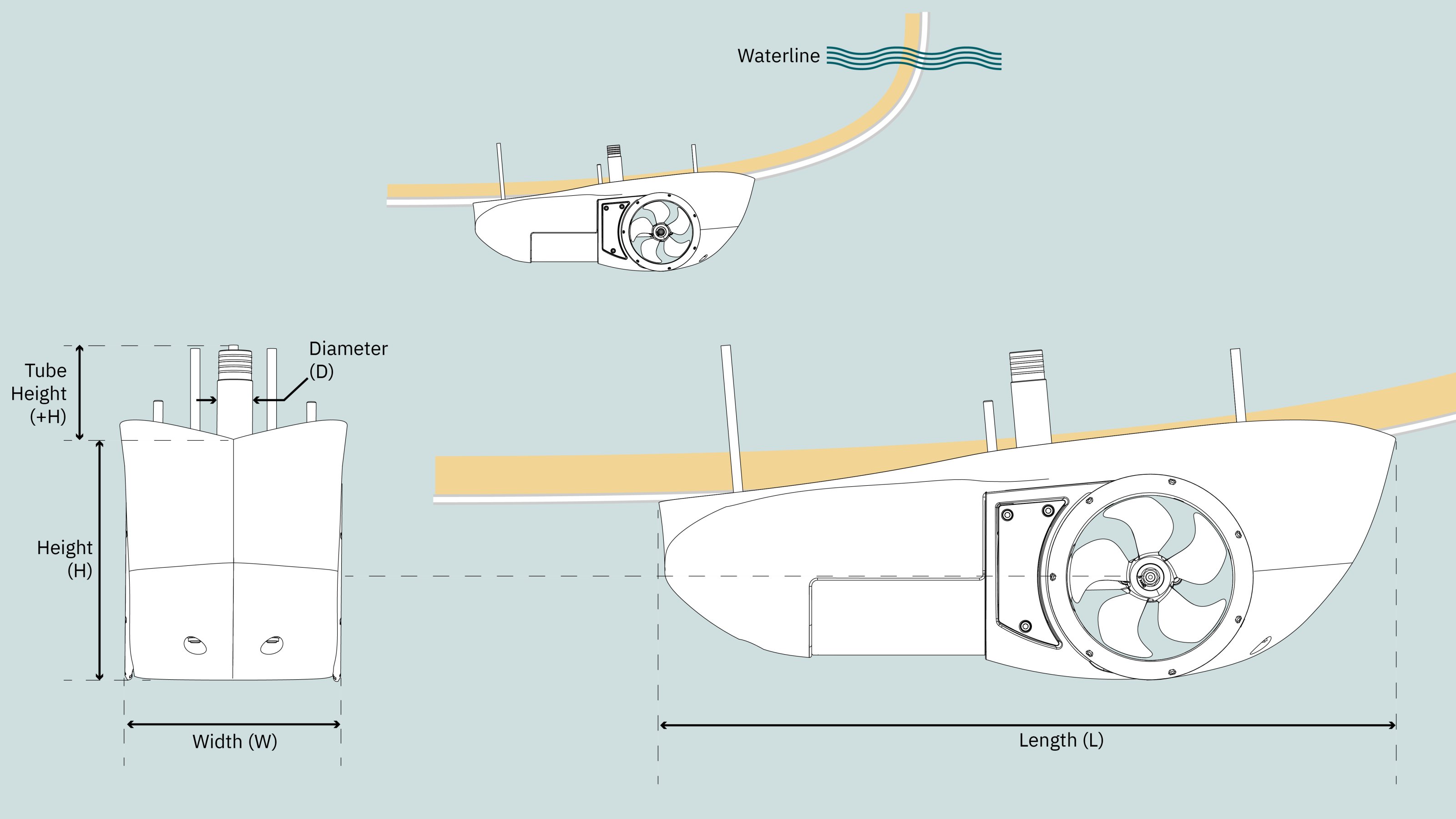 Waterline

Tube Height (+H)

Diameter (D)

Height (H)

Width (W)

Length (L)