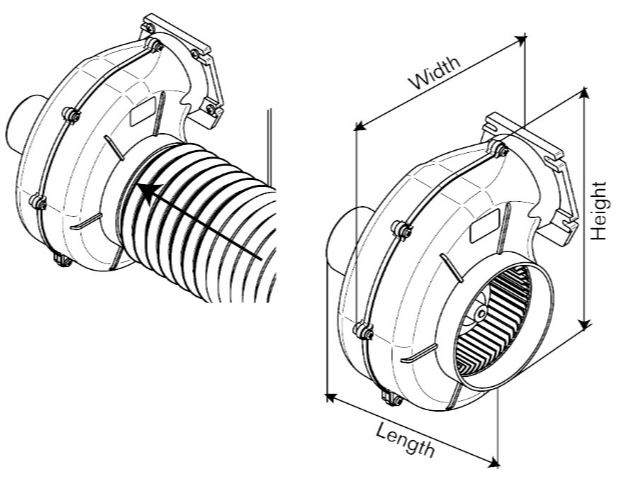 Width

Height

Length