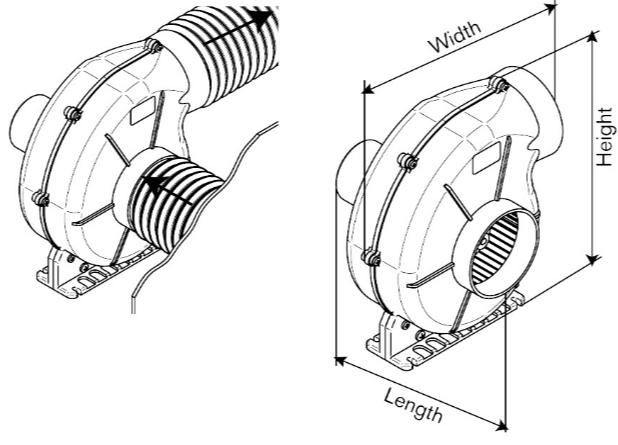 Width
Height
Length