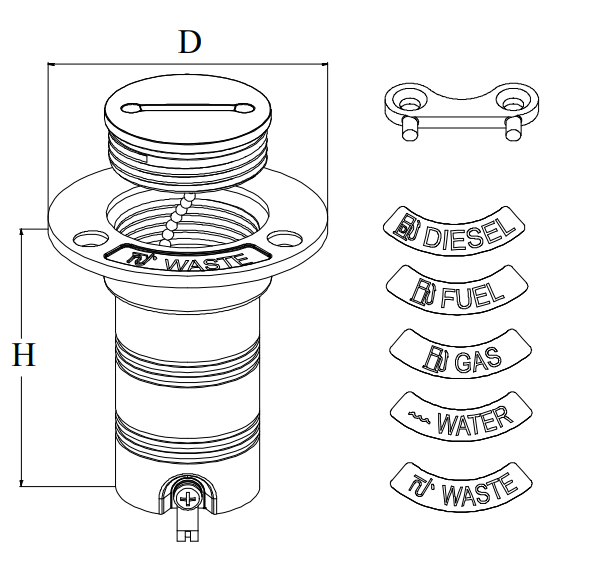 D

H

WASTE

DIESEL

FUEL

GAS

WATER

WASTE