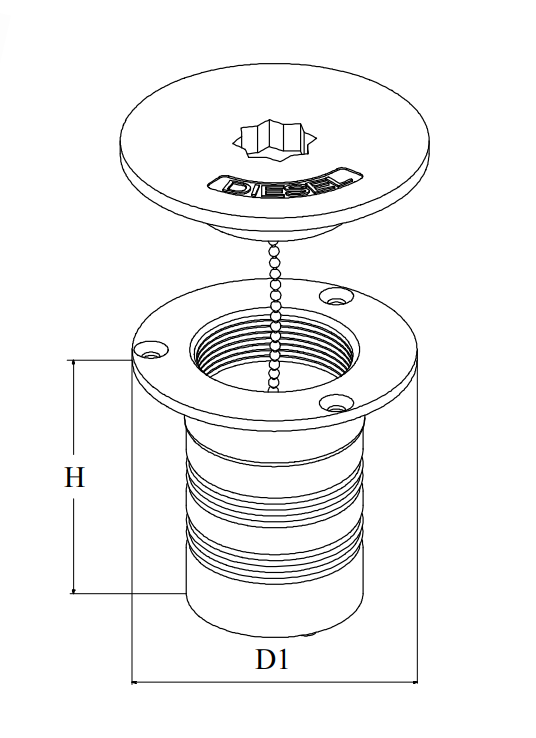 DIESEL

H

D1